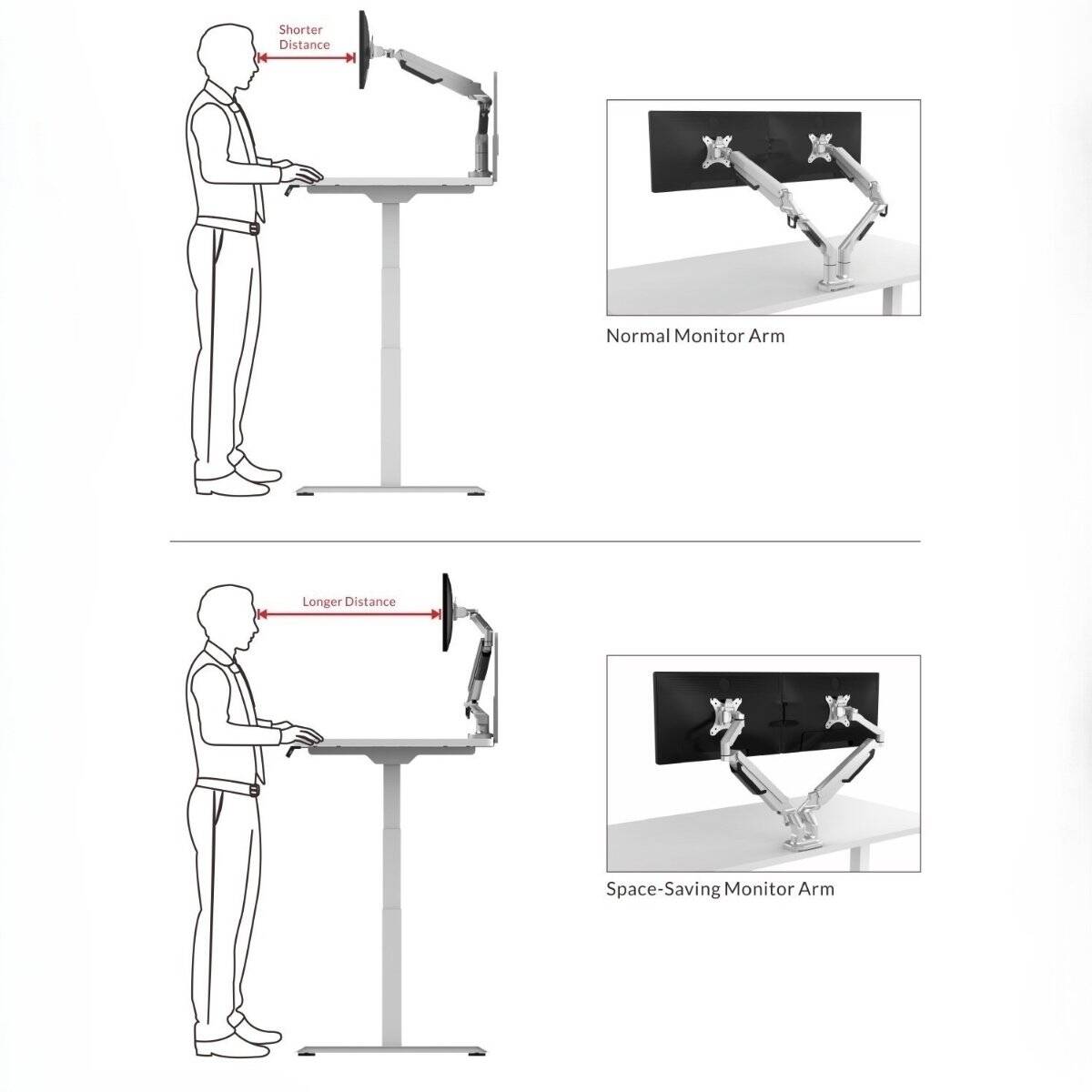 Shorter Distance

Normal Monitor Arm

Longer Distance

Space-Saving Monitor Arm